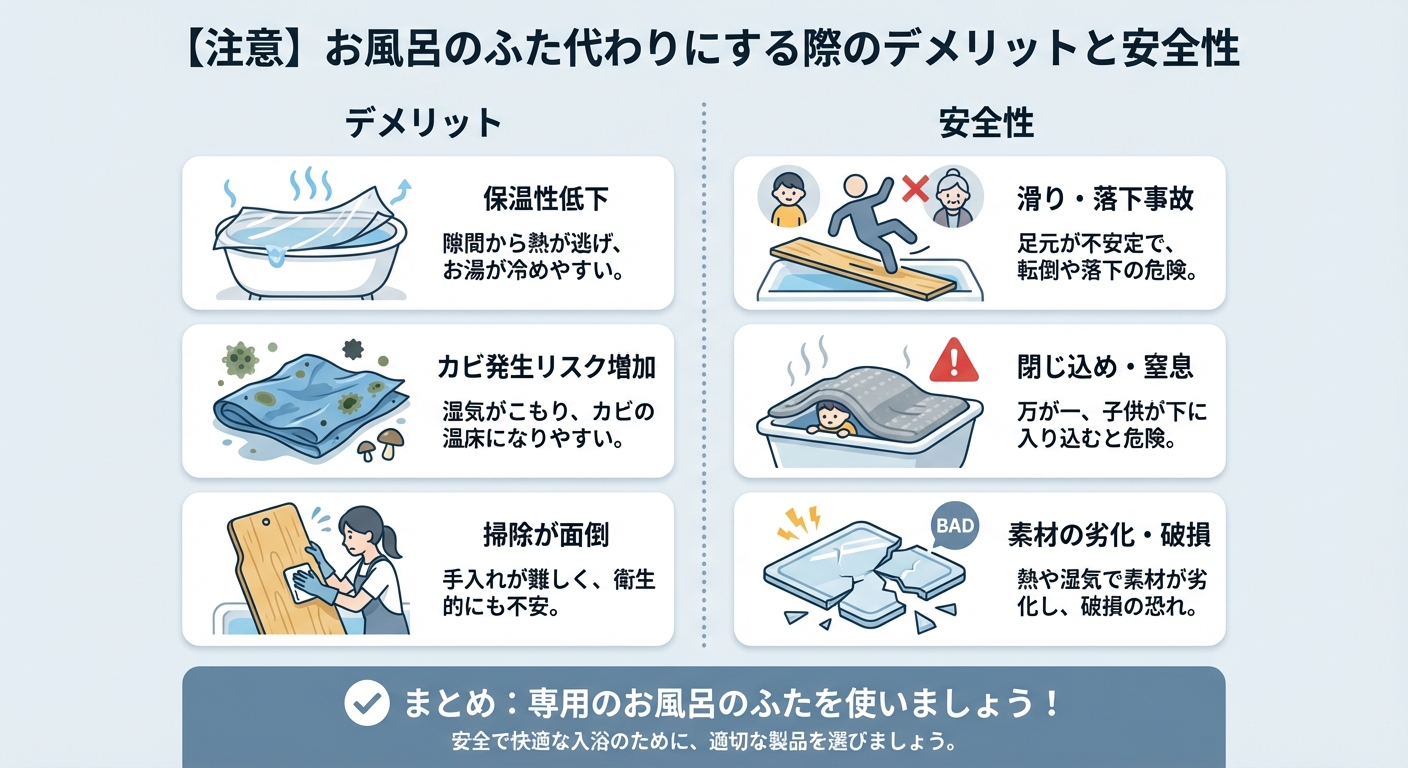 【注意】お風呂のふた代わりにする際のデメリットと安全性

デメリット

保温性低下
隙間から熱が逃げ、お湯が冷めやすい。

カビ発生リスク増加
湿気がこもり、カビの温床になりやすい。

掃除が面倒
手入れが難しく、衛生的にも不安。

安全性

滑り・落下事故
足元が不安定で、転倒や落下の危険。

閉じ込め・窒息
万が一、子供が下に入り込むと危険。

BAD

素材の劣化・破損
熱や湿気で素材が劣化し、破損の恐れ。

まとめ：専用のお風呂のふたを使いましょう！
安全で快適な入浴のために、適切な製品を選びましょう。