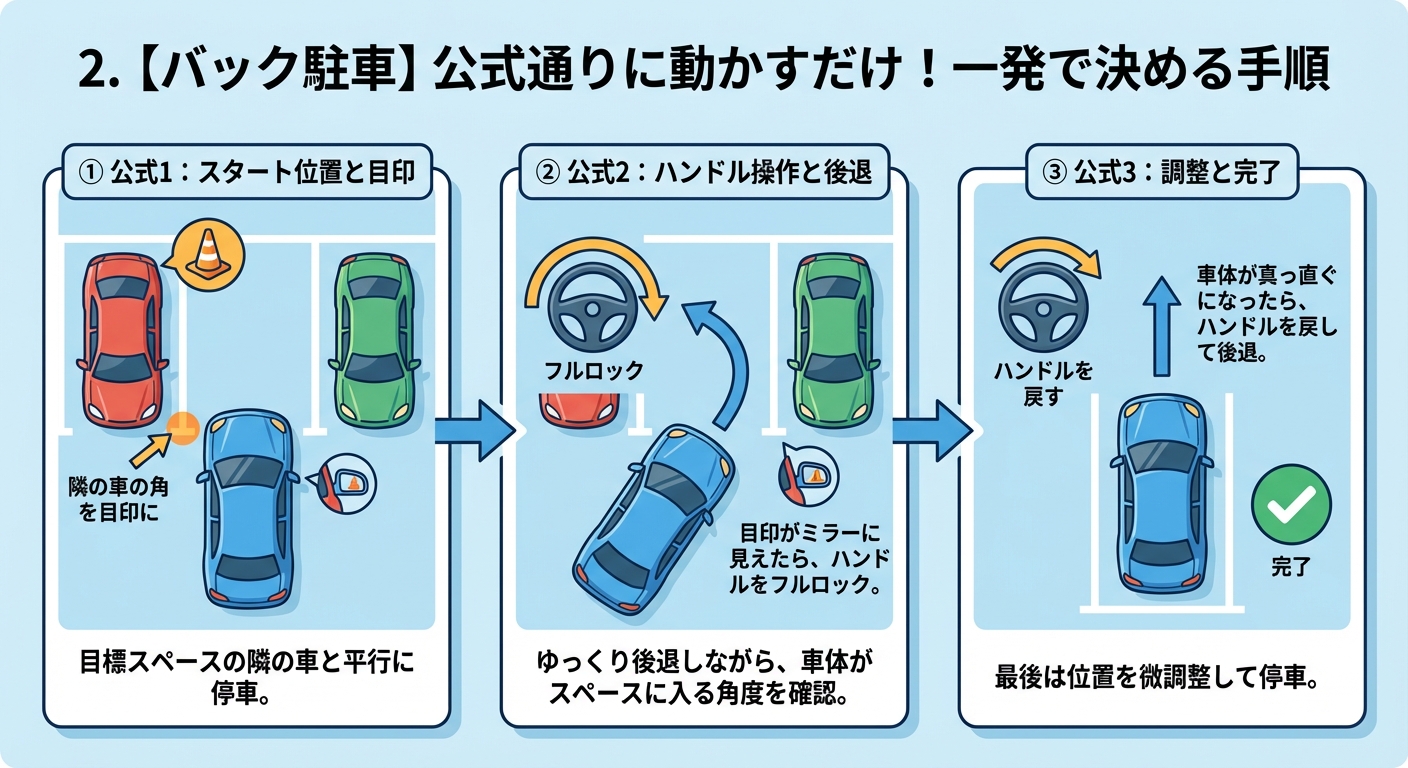 2.【バック駐車】公式通りに動かすだけ！一発で決める手順

① 公式1：スタート位置と目印

隣の車の角を目印に

目標スペースの隣の車と平行に停車。

② 公式2：ハンドル操作と後退

フルロック

目印がミラーに見えたら、ハンドルをフルロック。

ゆっくり後退しながら、車体がスペースに入る角度を確認。

③ 公式3：調整と完了

ハンドルを戻す

車体が真っ直ぐになったら、ハンドルを戻して後退。

完了

最後は位置を微調整して停車。