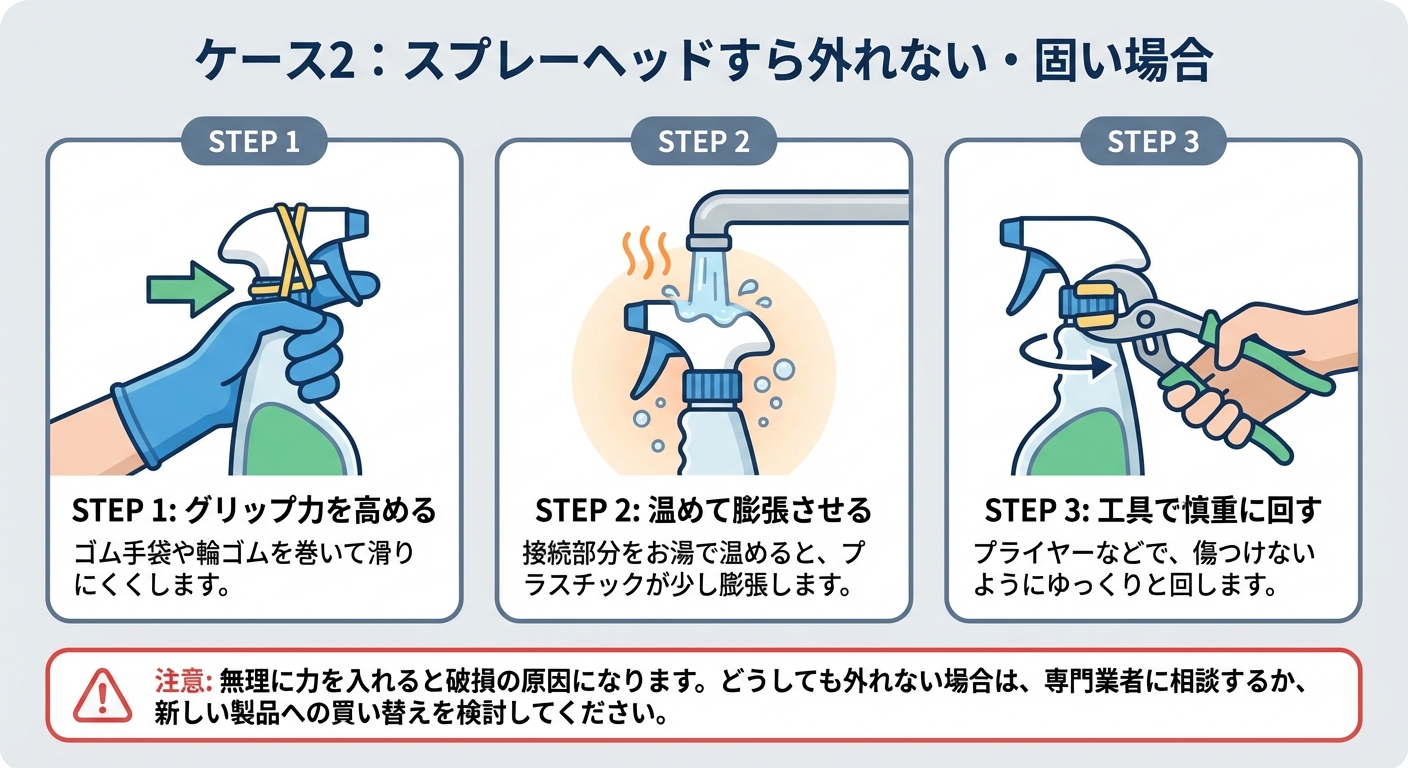 ケース2：スプレーヘッドすら外れない・固い場合

STEP 1

STEP 1: グリップ力を高める
ゴム手袋や輪ゴムを巻いて滑りにくくします。

STEP 2

STEP 2: 温めて膨張させる
接続部分をお湯で温めると、プラスチックが少し膨張します。

STEP 3

STEP 3: 工具で慎重に回す
プライヤーなどで、傷つけないようにゆっくりと回します。

注意: 無理に力を入れると破損の原因になります。どうしても外れない場合は、専門業者に相談するか、新しい製品への買い替えを検討してください。