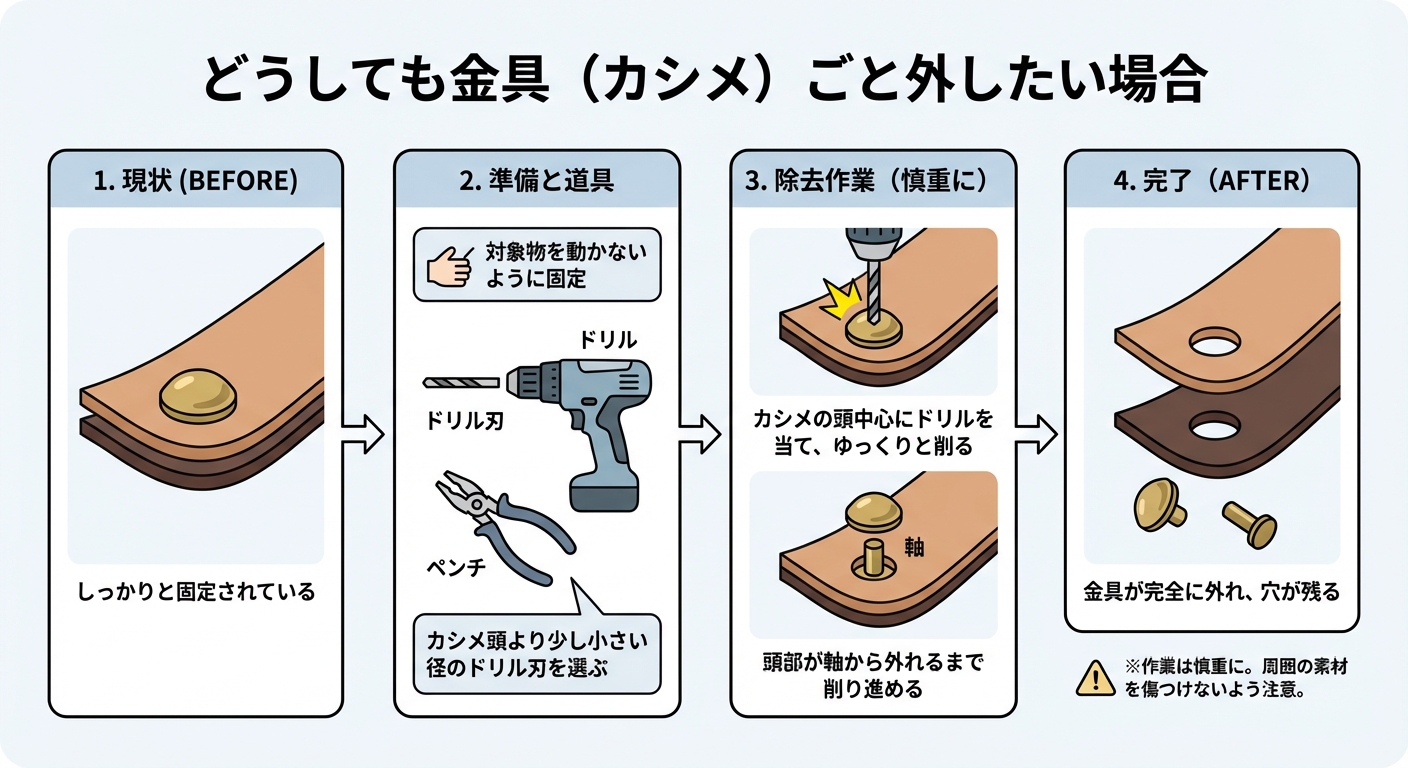 どうしても金具（カシメ）ごと外したい場合

1. 現状 (BEFORE)

しっかりと固定されている

2. 準備と道具

対象物を動かないように固定

ドリル

ドリル刃

ペンチ

カシメ頭より少し小さい径のドリル刃を選ぶ

3. 除去作業（慎重に）

カシメの頭中心にドリルを当て、ゆっくりと削る

軸

頭部が軸から外れるまで削り進める

4. 完了（AFTER）

金具が完全に外れ、穴が残る

※作業は慎重に。周囲の素材を傷つけないよう注意。