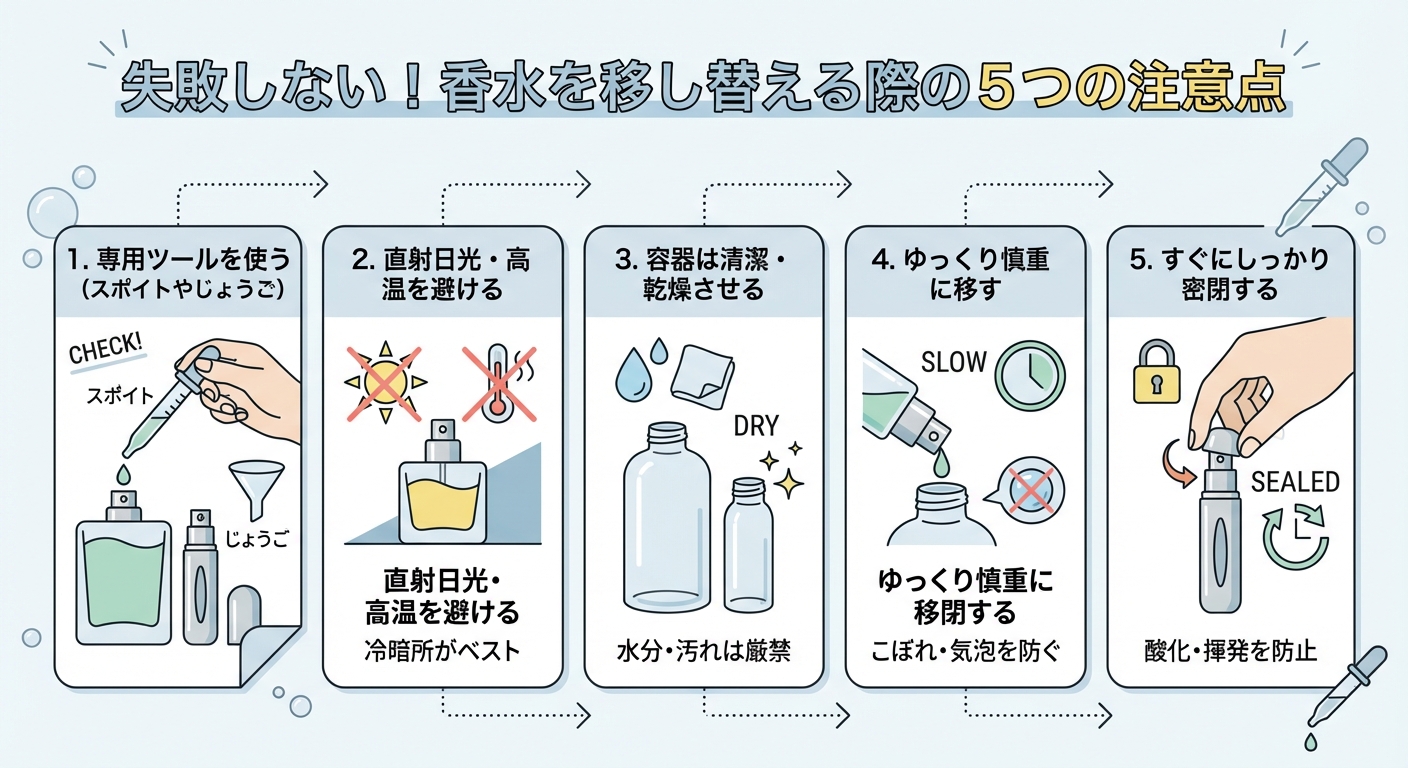 失敗しない！香水を移し替える際の5つの注意点

1. 専用ツールを使う（スポイトやじょうご）

CHECK!
スポイト
じょうご

2. 直射日光・高温を避ける

直射日光・高温を避ける
冷暗所がベスト

3. 容器は清潔・乾燥させる

DRY

水分・汚れは厳禁

4. ゆっくり慎重に移す

SLOW

ゆっくり慎重に移閉する
こぼれ・気泡を防ぐ

5. すぐにしっかり密閉する

SEALED

酸化・揮発を防止